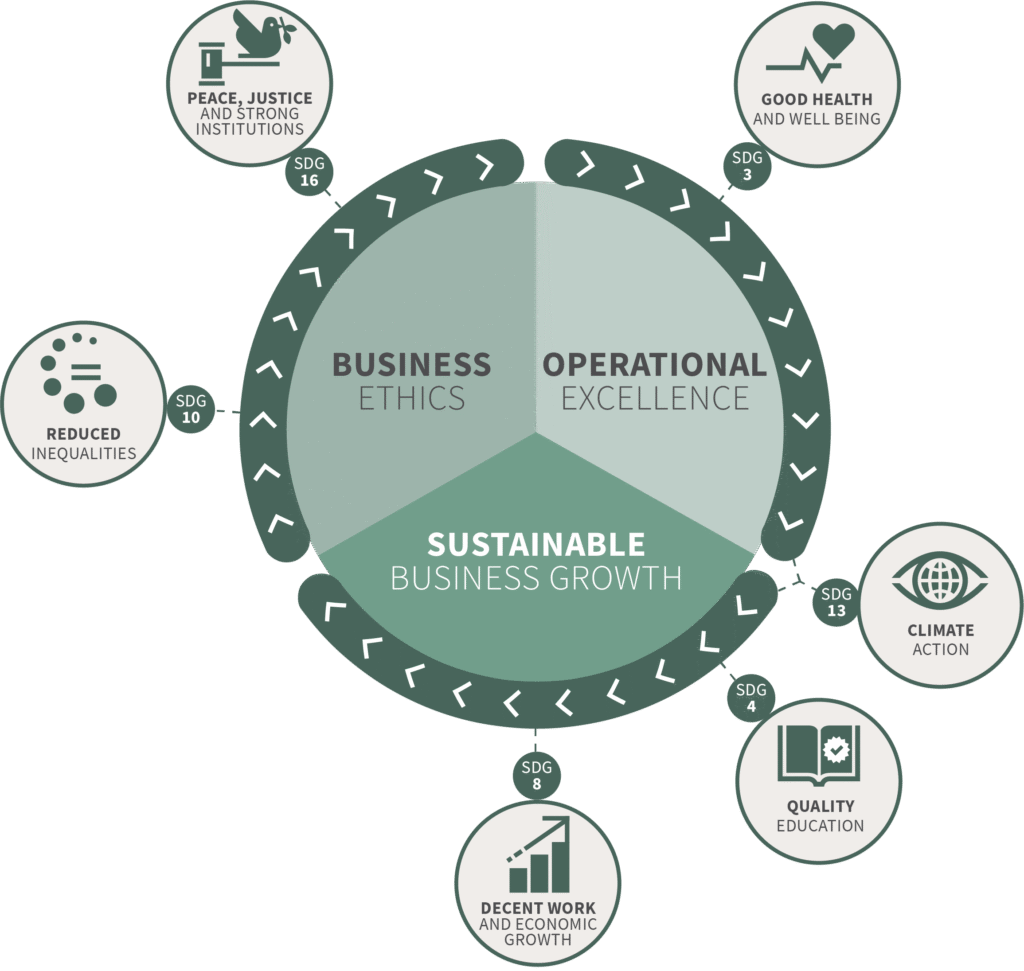 PEACE, JUSTICE AND STRONG INSTITUTIONS

SDG 16

GOOD HEALTH AND WELL BEING

SDG 3

REDUCED INEQUALITIES

SDG 10

BUSINESS ETHICS

OPERATIONAL EXCELLENCE

SUSTAINABLE BUSINESS GROWTH

SDG 13

CLIMATE ACTION

SDG 4

QUALITY EDUCATION

SDG 8

DECENT WORK AND ECONOMIC GROWTH